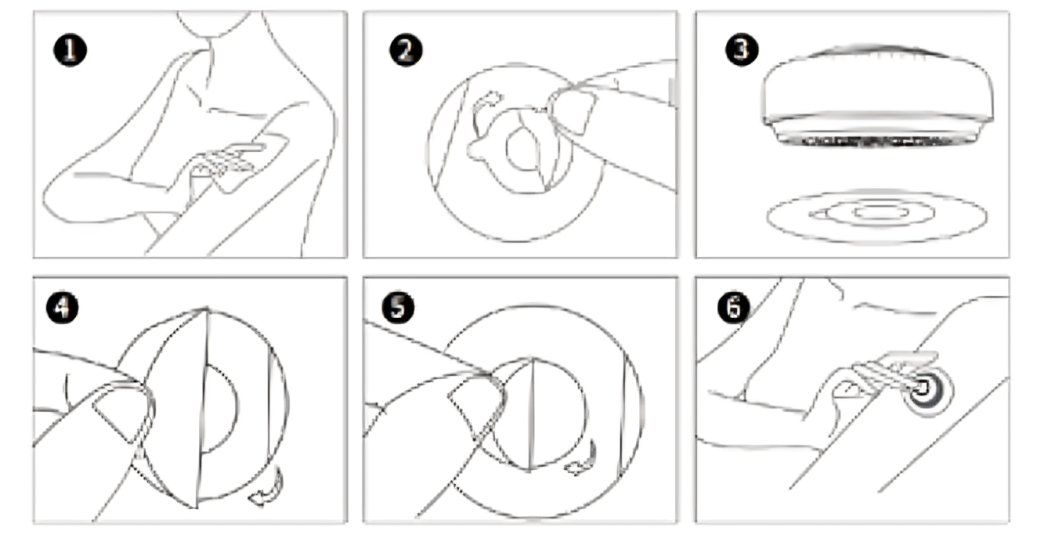 1

2

3

4

5

6